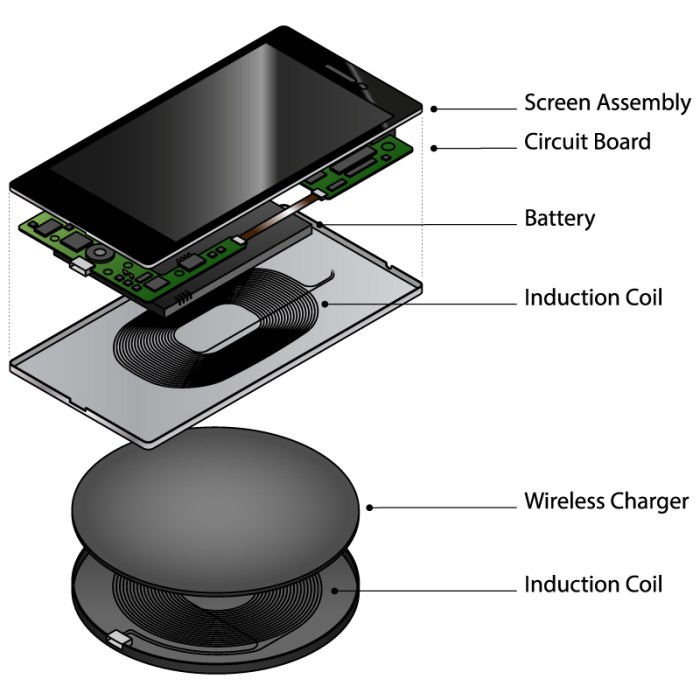 Screen Assembly
Circuit Board
Battery
Induction Coil
Wireless Charger
Induction Coil